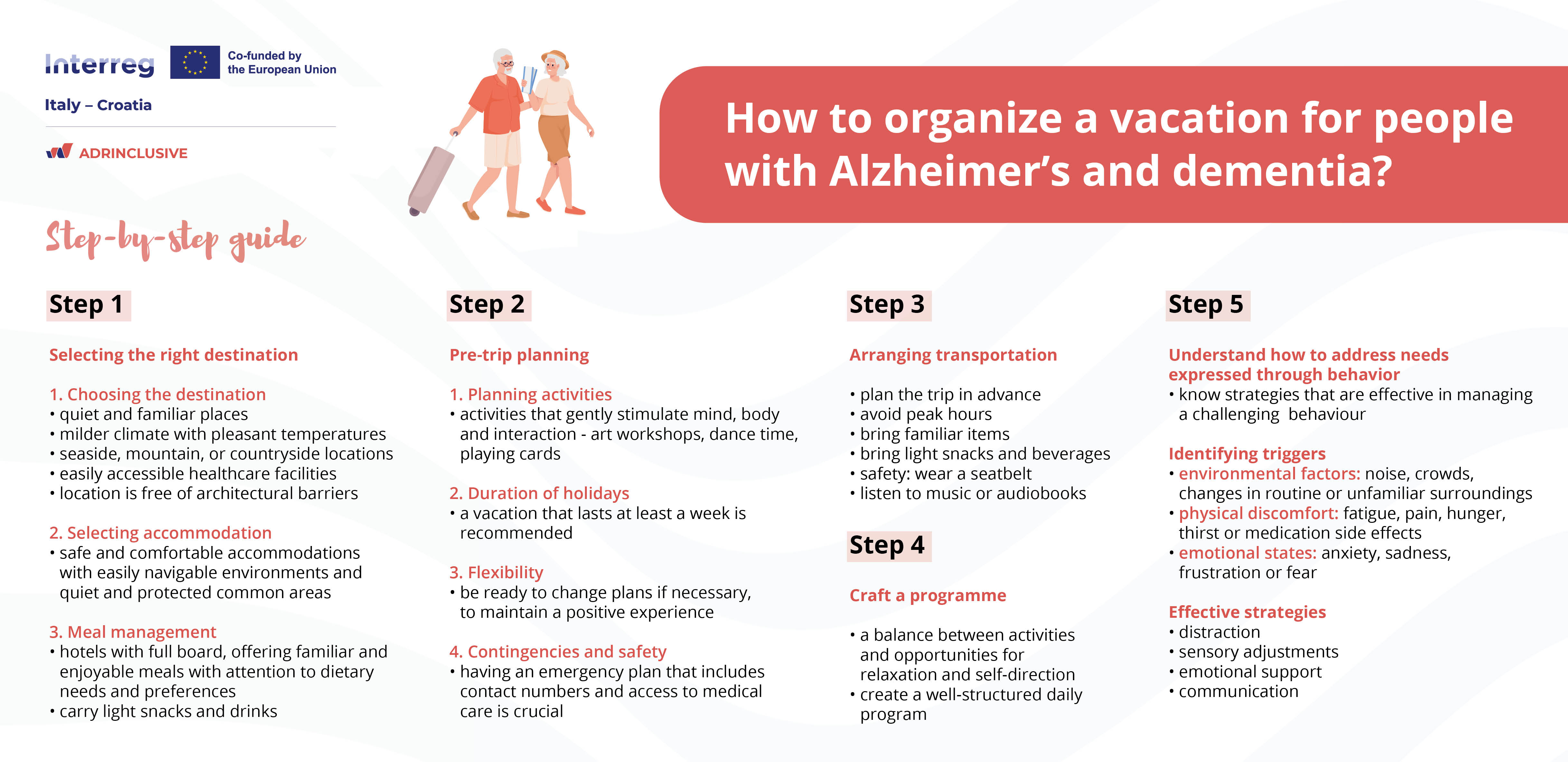 Interreg
Co-funded by the European Union
Italy – Croatia
ADRINCLUSIVE

How to organize a vacation for people with Alzheimer's and dementia?

Step-by-step guide

Step 1

Selecting the right destination

1. Choosing the destination
• quiet and familiar places
• milder climate with pleasant temperatures
• seaside, mountain, or countryside locations
• easily accessible healthcare facilities
• location is free of architectural barriers

2. Selecting accommodation
• safe and comfortable accommodations with easily navigable environments and quiet and protected common areas

3. Meal management
• hotels with full board, offering familiar and enjoyable meals with attention to dietary needs and preferences
• carry light snacks and drinks

Step 2

Pre-trip planning

1. Planning activities
• activities that gently stimulate mind, body and interaction - art workshops, dance time, playing cards

2. Duration of holidays
• a vacation that lasts at least a week is recommended

3. Flexibility
• be ready to change plans if necessary, to maintain a positive experience

4. Contingencies and safety
• having an emergency plan that includes contact numbers and access to medical care is crucial

Step 3

Arranging transportation

• plan the trip in advance
• avoid peak hours
• bring familiar items
• bring light snacks and beverages
• safety: wear a seatbelt
• listen to music or audiobooks

Step 4

Craft a programme

• a balance between activities and opportunities for relaxation and self-direction
• create a well-structured daily program

Step 5

Understand how to address needs expressed through behavior
• know strategies that are effective in managing a challenging behaviour

Identifying triggers
• environmental factors: noise, crowds, changes in routine or unfamiliar surroundings
• physical discomfort: fatigue, pain, hunger, thirst or medication side effects
• emotional states: anxiety, sadness, frustration or fear

Effective strategies
• distraction
• sensory adjustments
• emotional support
• communication